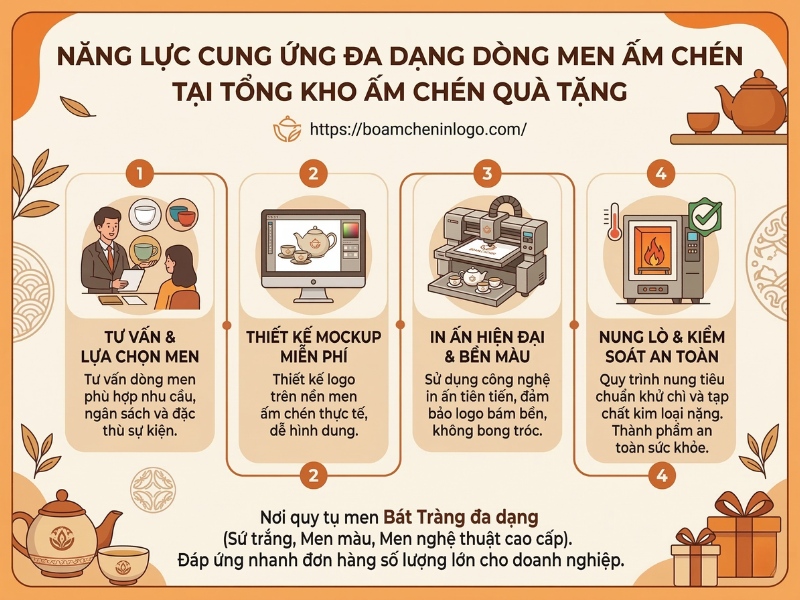 NĂNG LỰC CUNG ỨNG ĐA DẠNG DÒNG MEN ẤM CHÉN TẠI TỔNG KHO ẤM CHÉN QUÀ TẶNG

https://boamcheninlogo.com/

1

TƯ VẤN & LỰA CHỌN MEN

Tư vấn dòng men phù hợp nhu cầu, ngân sách và đặc thù sự kiện.

2

THIẾT KẾ MOCKUP MIỄN PHÍ

Thiết kế logo trên nền men ấm chén thực tế, dễ hình dung.

2

3

IN ẤN HIỆN ĐẠI & BỀN MÀU

Sử dụng công nghệ in ấn tiên tiến, đảm bảo logo bám bền, không bong tróc.

4

NUNG LÒ & KIỂM SOÁT AN TOÀN

Quy trình nung tiêu chuẩn khử chì và tạp chất kim loại nặng. Thành phẩm an toàn sức khỏe.

4

Nơi quy tụ men Bát Tràng đa dạng
(Sứ trắng, Men màu, Men nghệ thuật cao cấp).
Đáp ứng nhanh đơn hàng số lượng lớn cho doanh nghiệp.